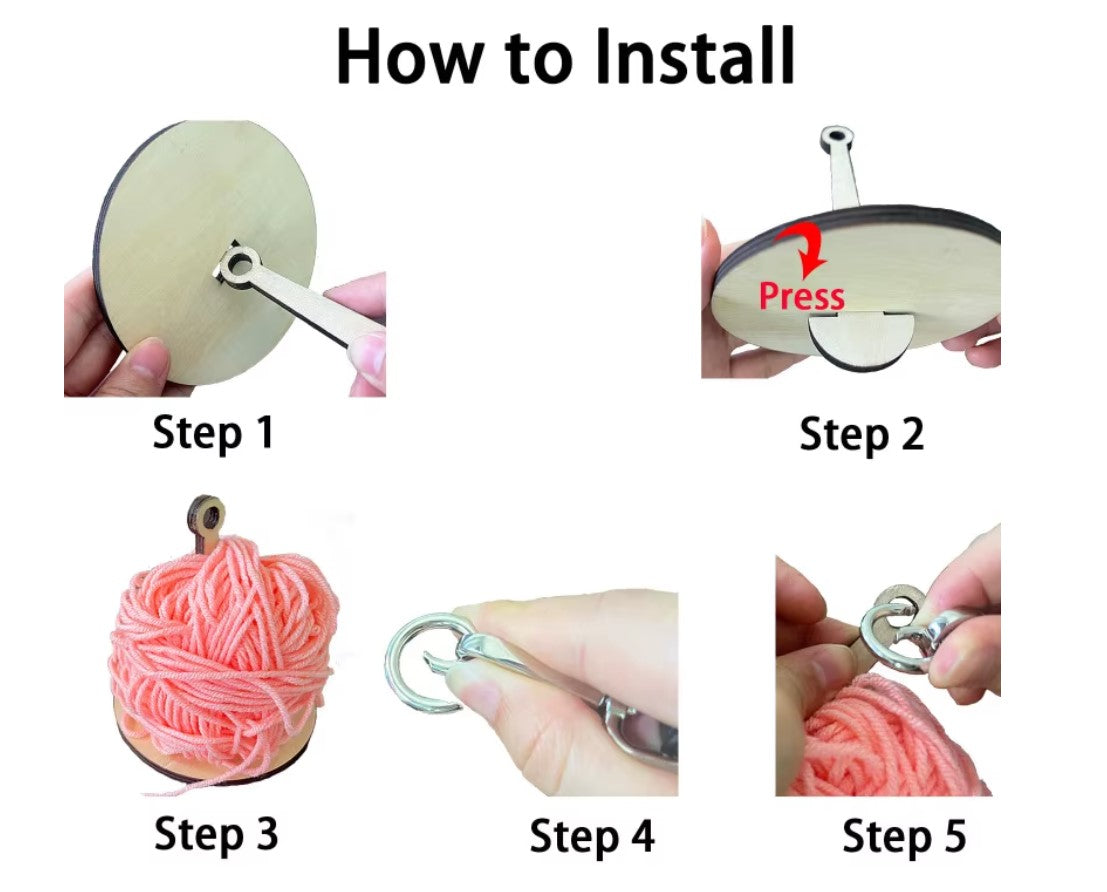 How to Install

Step 1

Press

Step 2

Step 3

Step 4

Step 5