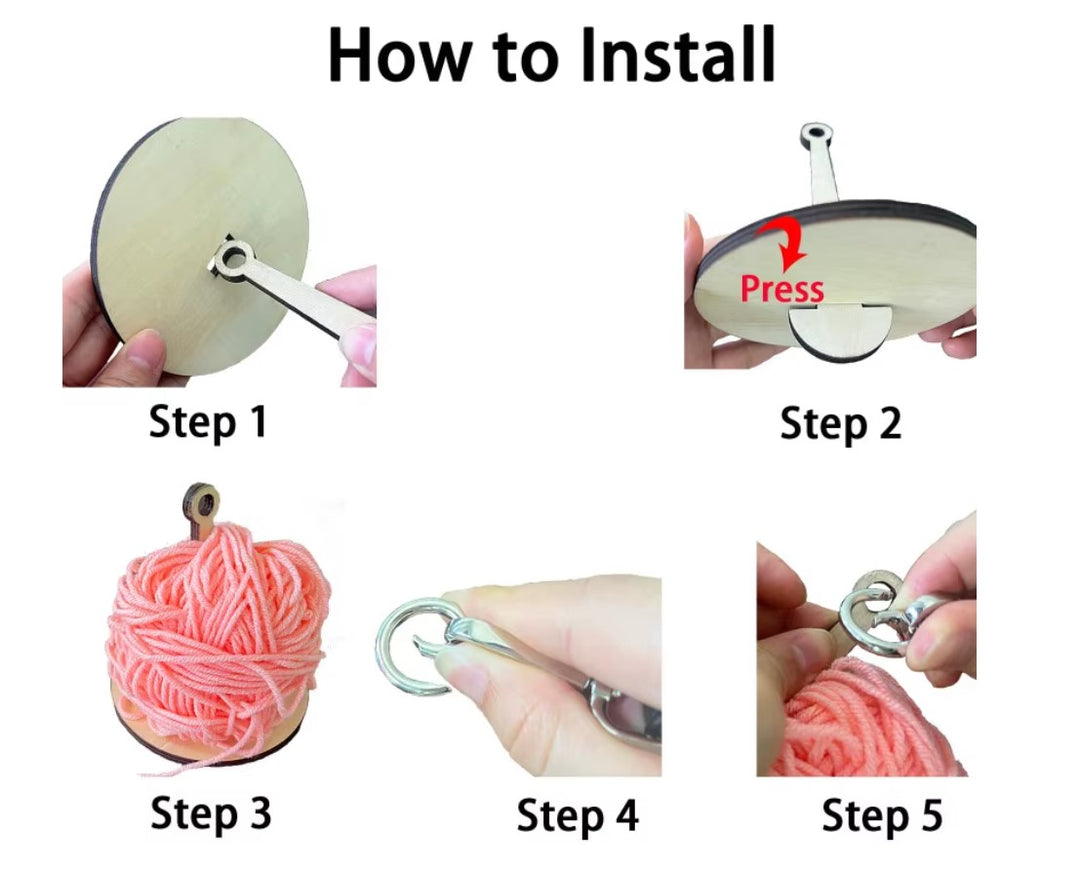 How to Install

Step 1

Press

Step 2

Step 3

Step 4

Step 5